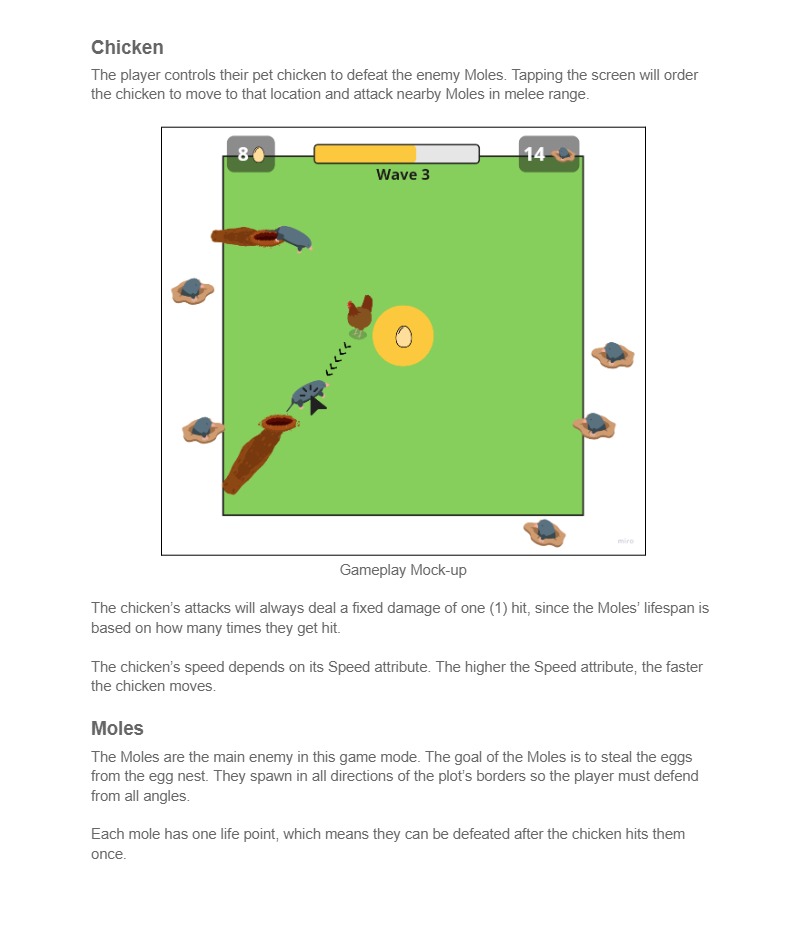 Chicken

The player controls their pet chicken to defeat the enemy Moles. Tapping the screen will order the chicken to move to that location and attack nearby Moles in melee range.

8

Wave 3

14

miro

Gameplay Mock-up

The chicken's attacks will always deal a fixed damage of one (1) hit, since the Moles' lifespan is based on how many times they get hit.

The chicken's speed depends on its Speed attribute. The higher the Speed attribute, the faster the chicken moves.

Moles

The Moles are the main enemy in this game mode. The goal of the Moles is to steal the eggs from the egg nest. They spawn in all directions of the plot's borders so the player must defend from all angles.

Each mole has one life point, which means they can be defeated after the chicken hits them once.